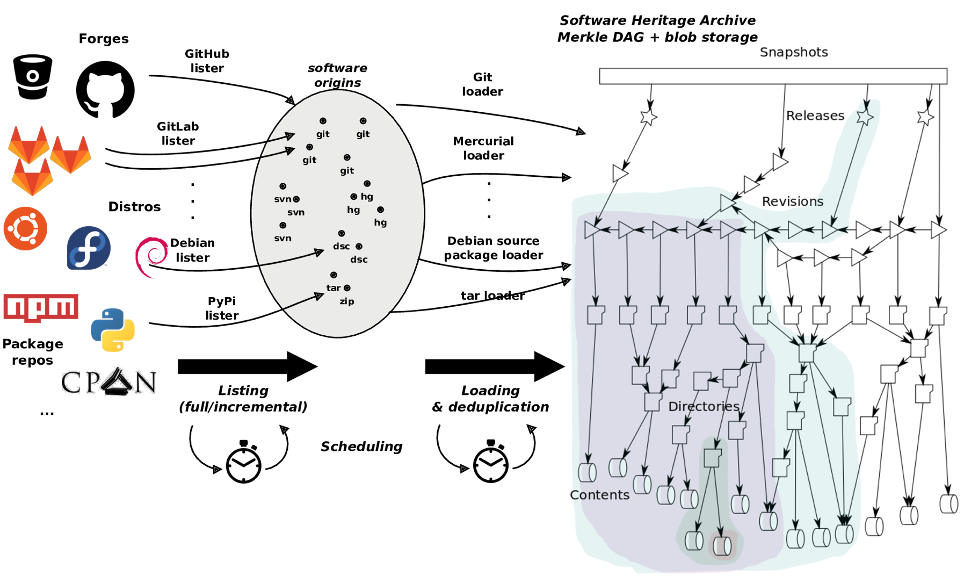 Forges

GitHub lister

GitLab lister

.
.
.

Distros

Debian lister

PyPi lister

npm

Package repos

CPAN

...

software origins

git git git git svn svn svn hg hg hg dsc dsc tar zip

Git loader

Mercurial loader

.
.
.

Debian source package loader

tar loader

Listing (full/incremental)

Scheduling

Loading & deduplication

Software Heritage Archive
Merkle DAG + blob storage

Snapshots

Releases

Revisions

Directories

Contents